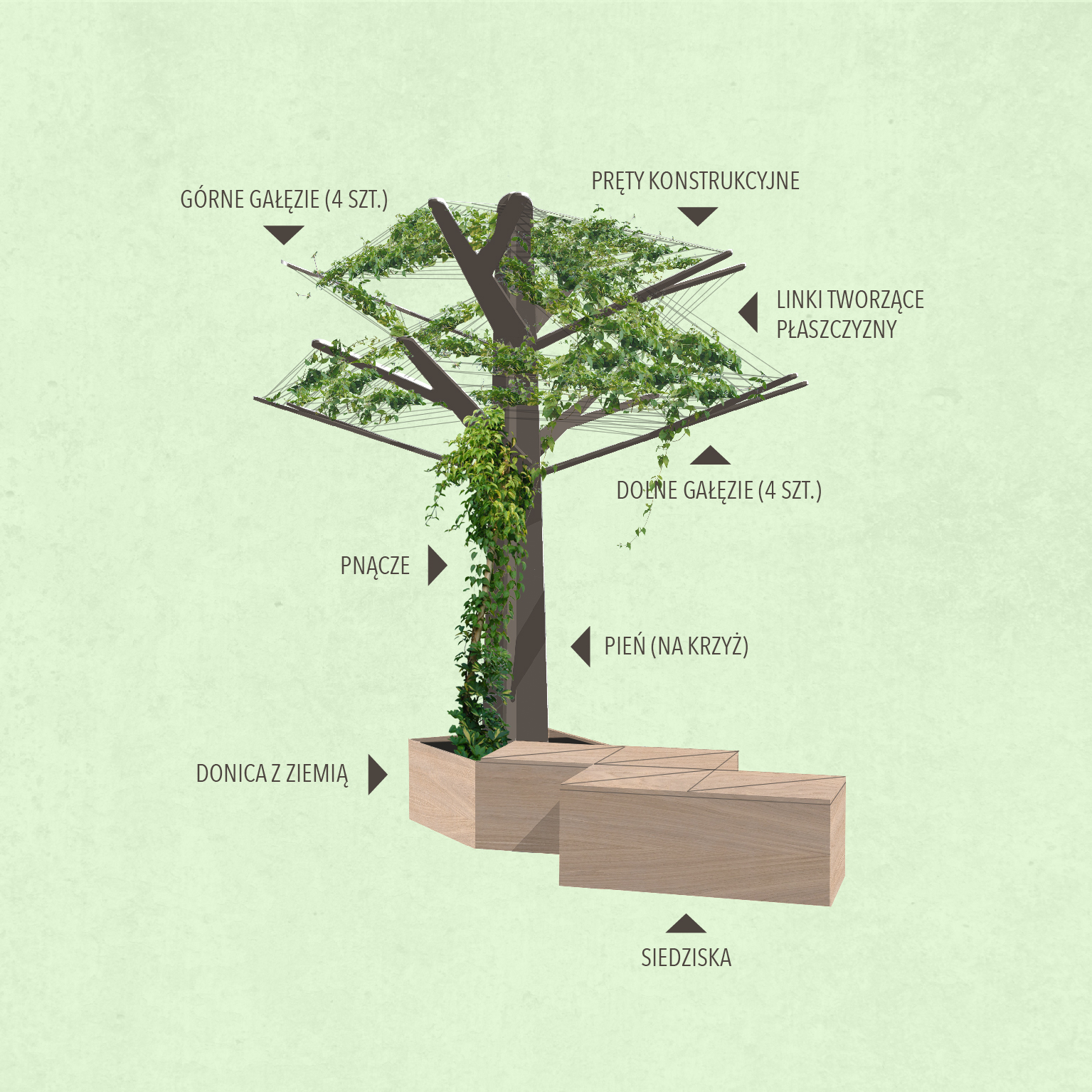 GÓRNE GAŁĘZIE (4 SZT.)

PRĘTY KONSTRUKCYJNE

LINKI TWORZĄCE PŁASZCZYZNY

DOLNE GAŁĘZIE (4 SZT.)

PNĄCZE

PIEŃ (NA KRZYŻ)

DONICA Z ZIEMIĄ

SIEDZISKA